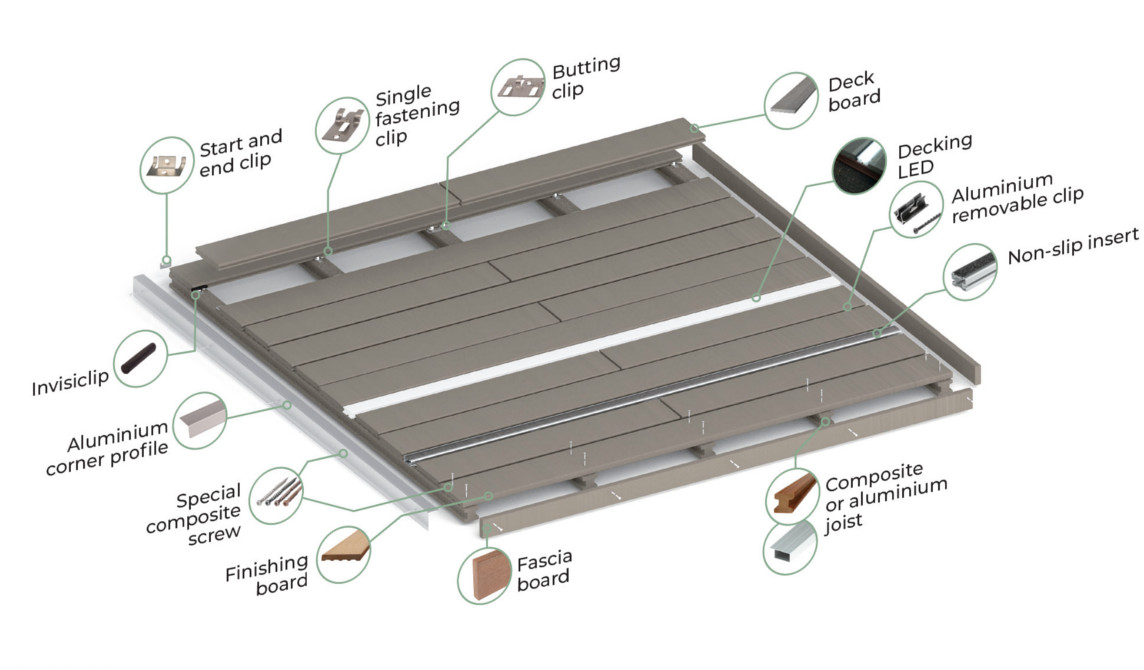 Start and end clip

Single fastening clip

Butting clip

Deck board

Decking LED

Aluminium removable clip

Non-slip insert

Invisiclip

Aluminium corner profile

Special composite screw

Finishing board

Fascia board

Composite or aluminium joist